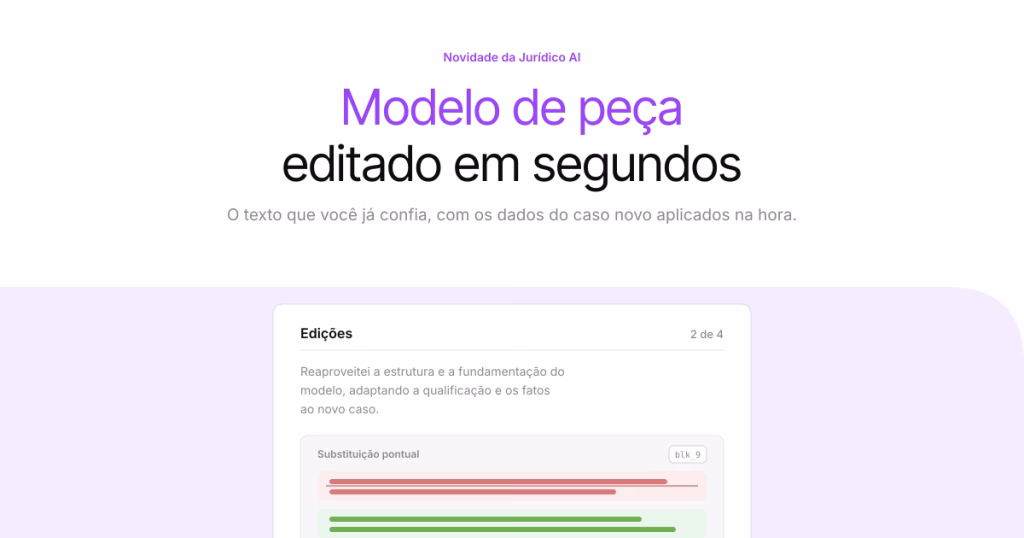 Novidade da Jurídico AI

Modelo de peça editado em segundos

O texto que você já confia, com os dados do caso novo aplicados na hora.

Edições

2 de 4

Reaproveitei a estrutura e a fundamentação do modelo, adaptando a qualificação e os fatos ao novo caso.

Substituição pontual

blk 9